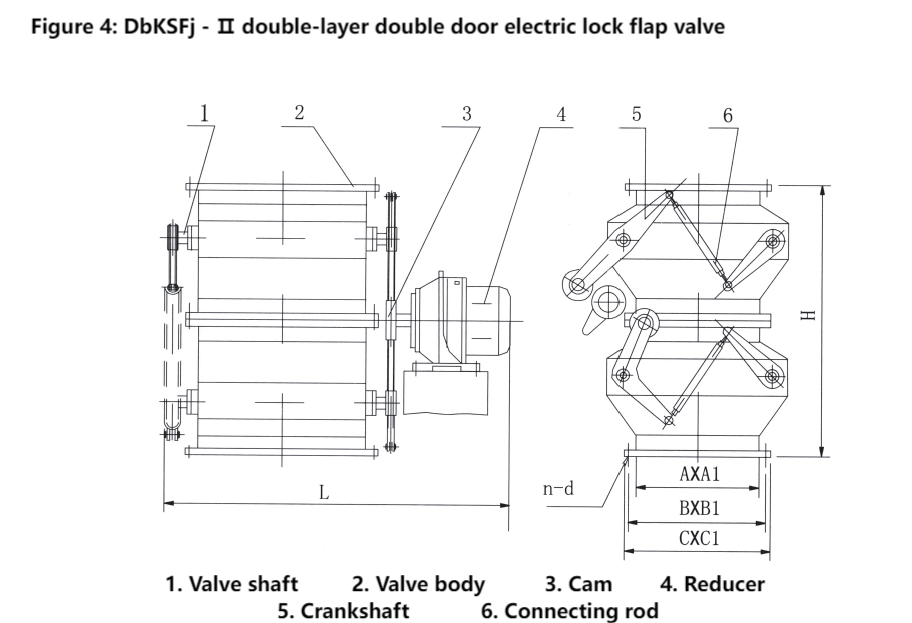 Figure 4: DbKSFj - Ⅱ double-layer double door electric lock flap valve

1
2
3
4
5
6
H
L
n-d
AXA1
BXB1
CXC1

1. Valve shaft 2. Valve body 3. Cam 4. Reducer
5. Crankshaft 6. Connecting rod